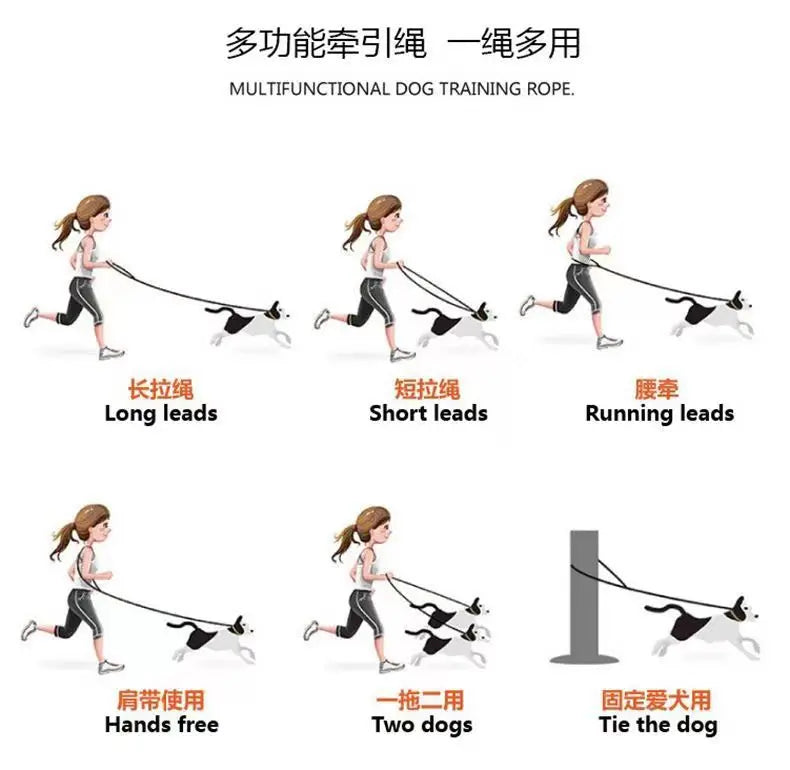 多功能牵引绳 一绳多用

MULTIFUNCTIONAL DOG TRAINING ROPE.

长拉绳
Long leads

短拉绳
Short leads

腰牵
Running leads

肩带使用
Hands free

一拖二用
Two dogs

固定爱犬用
Tie the dog