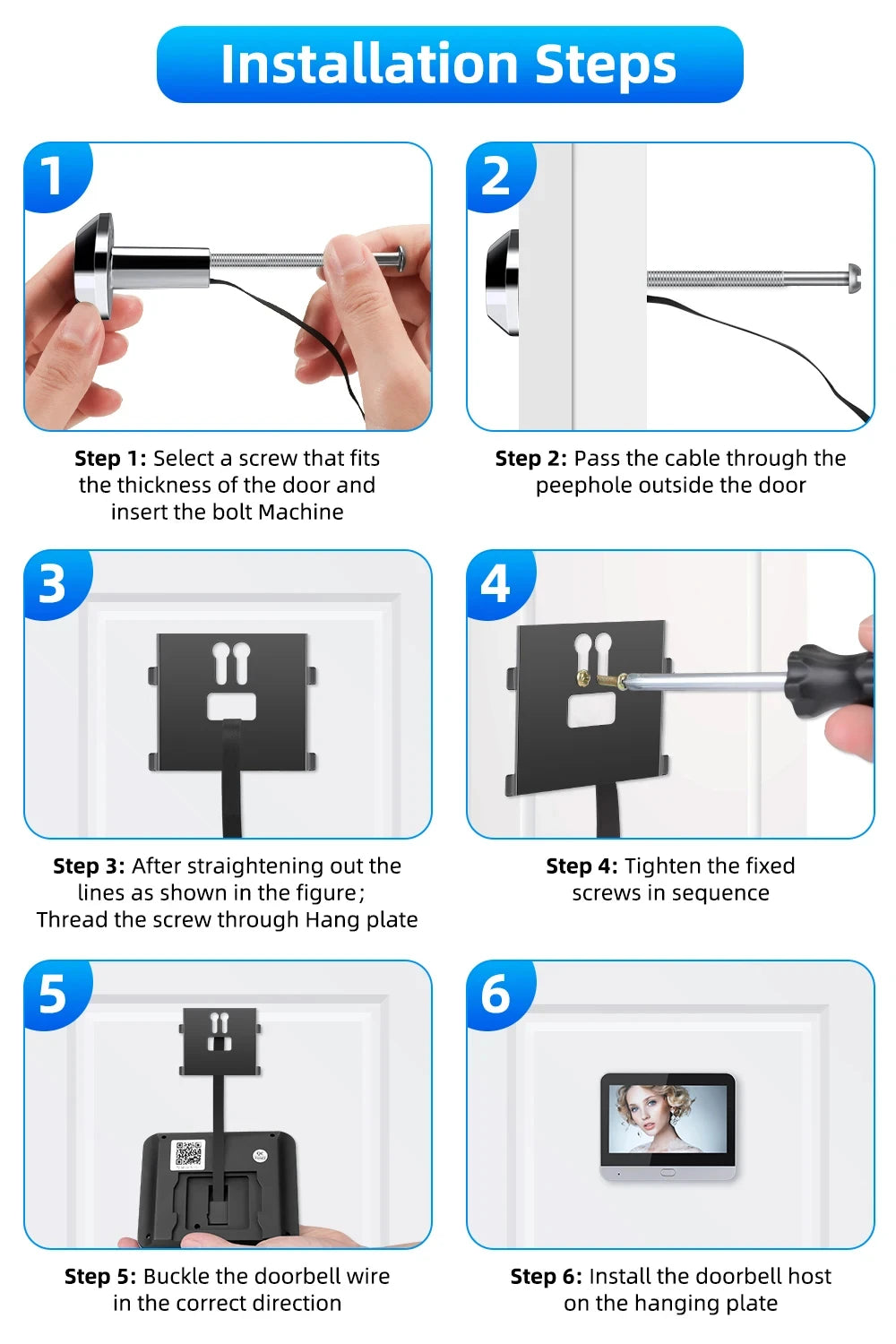 Installation Steps

1

Step 1: Select a screw that fits the thickness of the door and insert the bolt Machine

2

Step 2: Pass the cable through the peephole outside the door

3

Step 3: After straightening out the lines as shown in the figure; Thread the screw through Hang plate

4

Step 4: Tighten the fixed screws in sequence

5

Step 5: Buckle the doorbell wire in the correct direction

6

Step 6: Install the doorbell host on the hanging plate